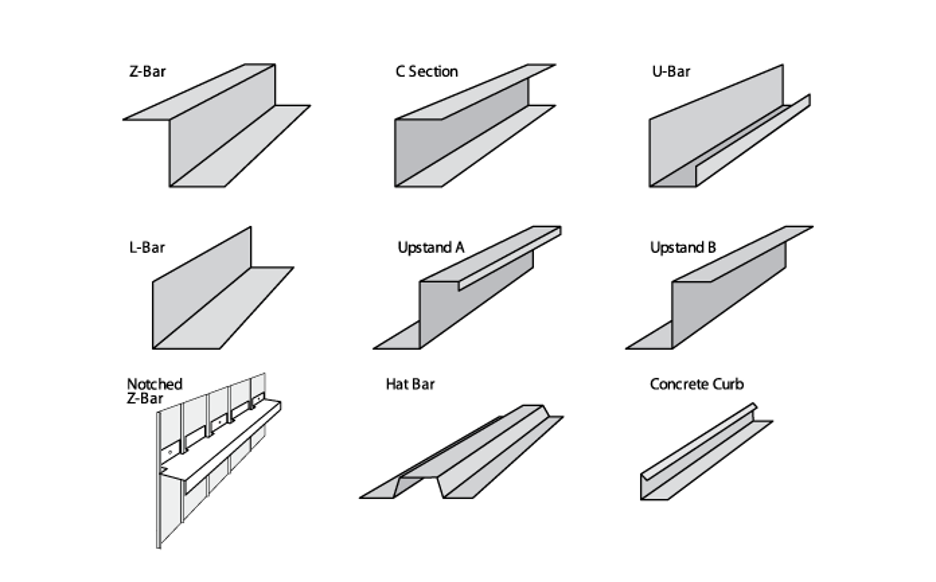 Z-Bar

C Section

U-Bar

L-Bar

Upstand A

Upstand B

Notched Z-Bar

Hat Bar

Concrete Curb